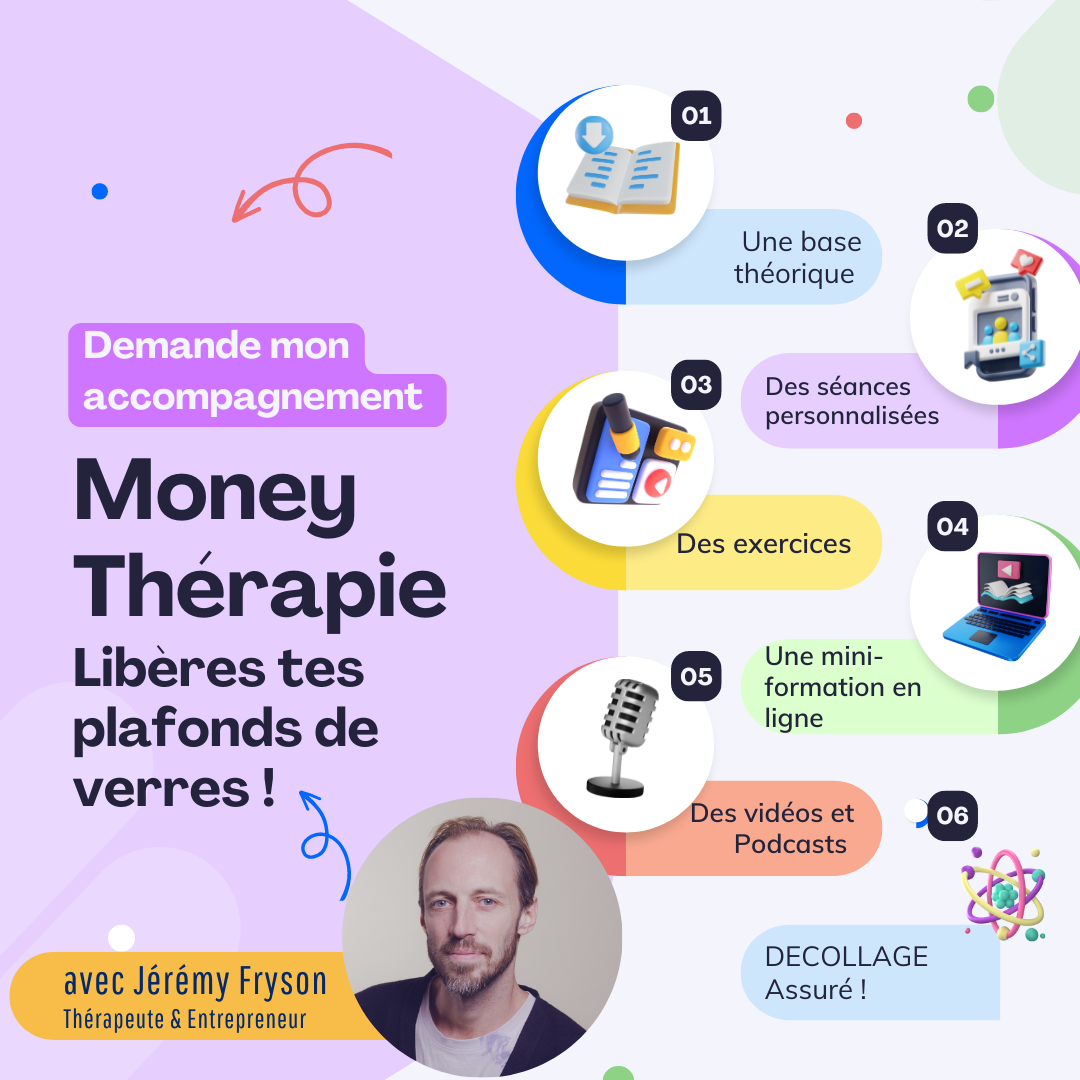 Demande mon accompagnement

Money Thérapie

Libères tes plafonds de verres !

avec Jérémy Fryson
Thérapeute & Entrepreneur

01
Une base théorique

02
Des séances personnalisées

03
Des exercices

04
Une mini-formation en ligne

05
Des vidéos et Podcasts

06
DECOLLAGE Assuré !